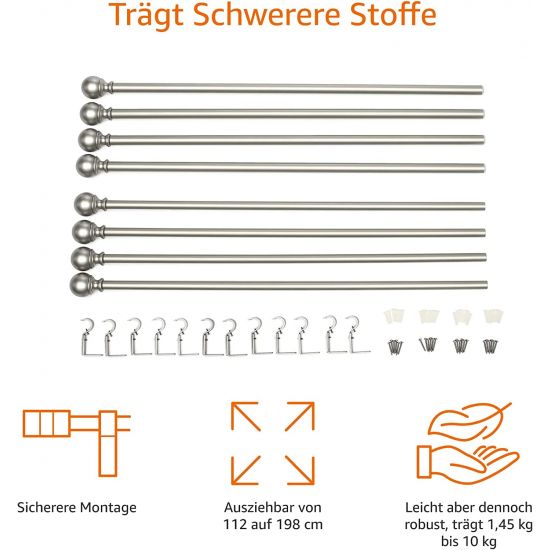 Trägt Schwerere Stoffe

Sicherere Montage

Ausziehbar von 112 auf 198 cm

Leicht aber dennoch robust, trägt 1,45 kg bis 10 kg